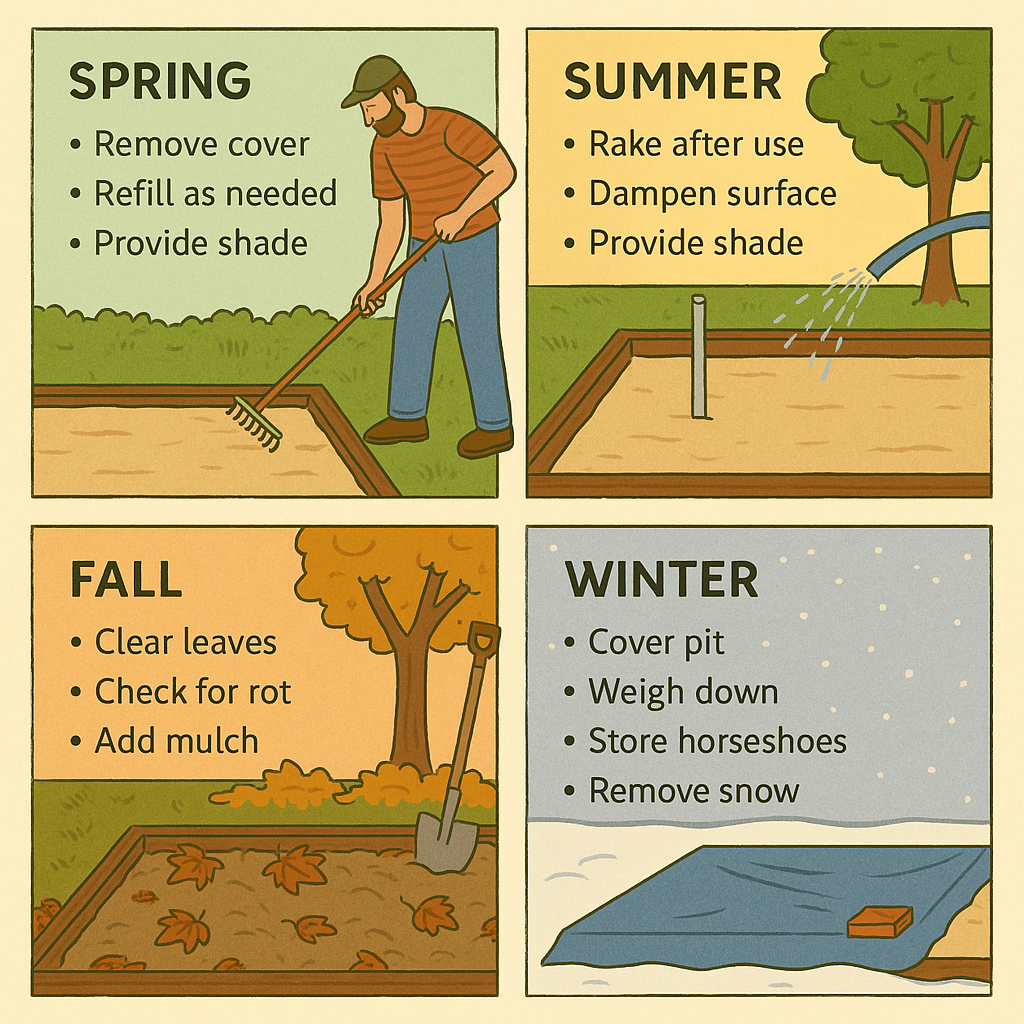 SPRING
• Remove cover
• Refill as needed
• Provide shade

SUMMER
• Rake after use
• Dampen surface
• Provide shade

FALL
• Clear leaves
• Check for rot
• Add mulch

WINTER
• Cover pit
• Weigh down
• Store horseshoes
• Remove snow