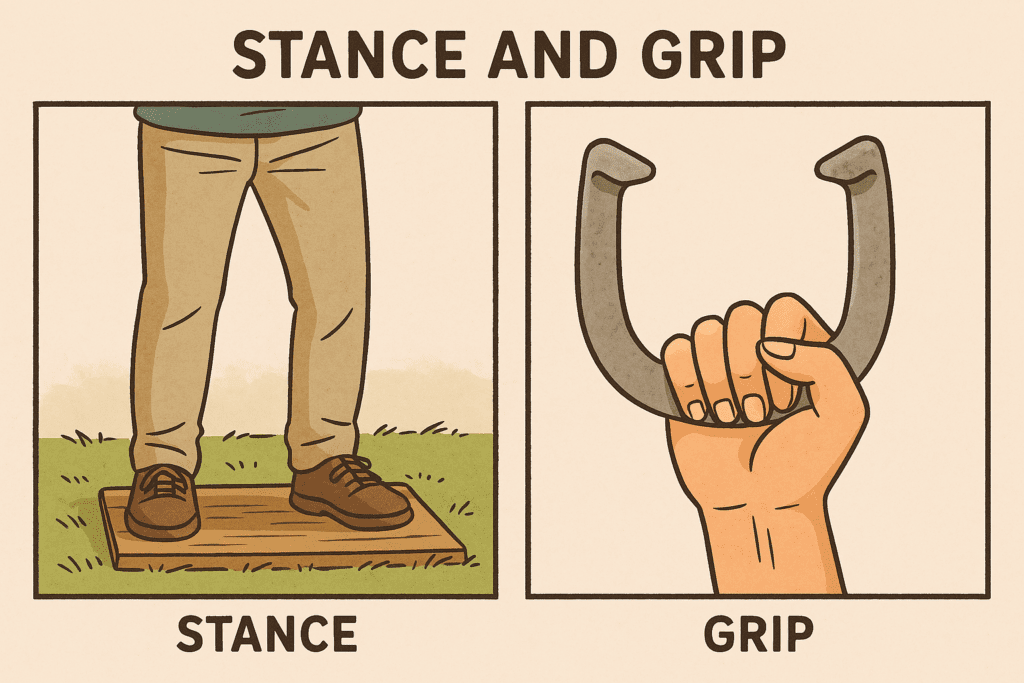 STANCE AND GRIP

STANCE

GRIP