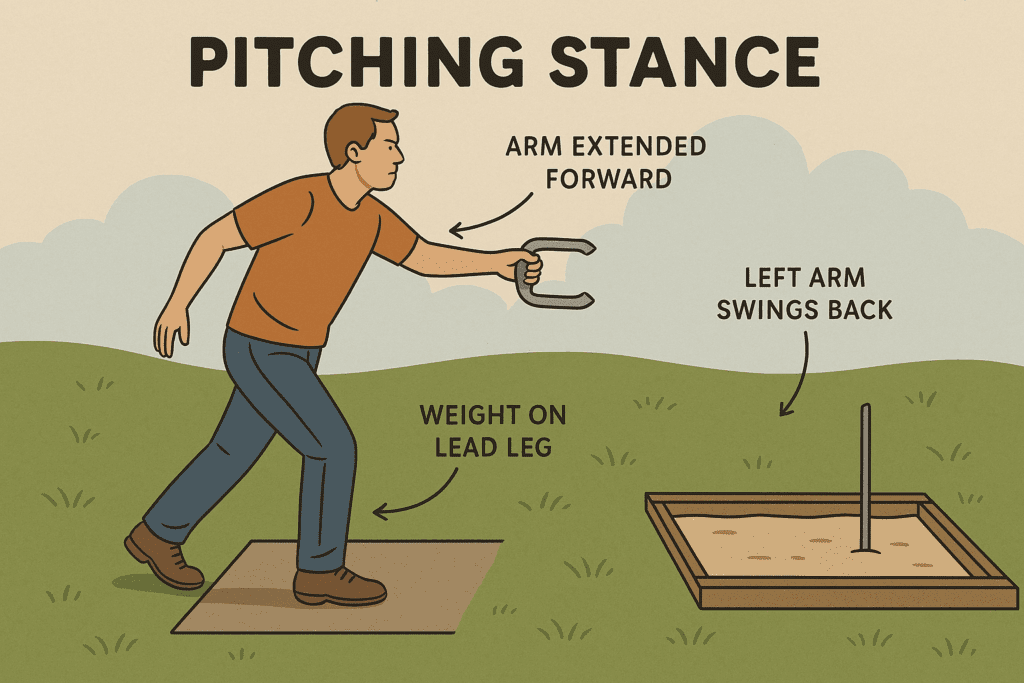 PITCHING STANCE

ARM EXTENDED FORWARD

LEFT ARM SWINGS BACK

WEIGHT ON LEAD LEG