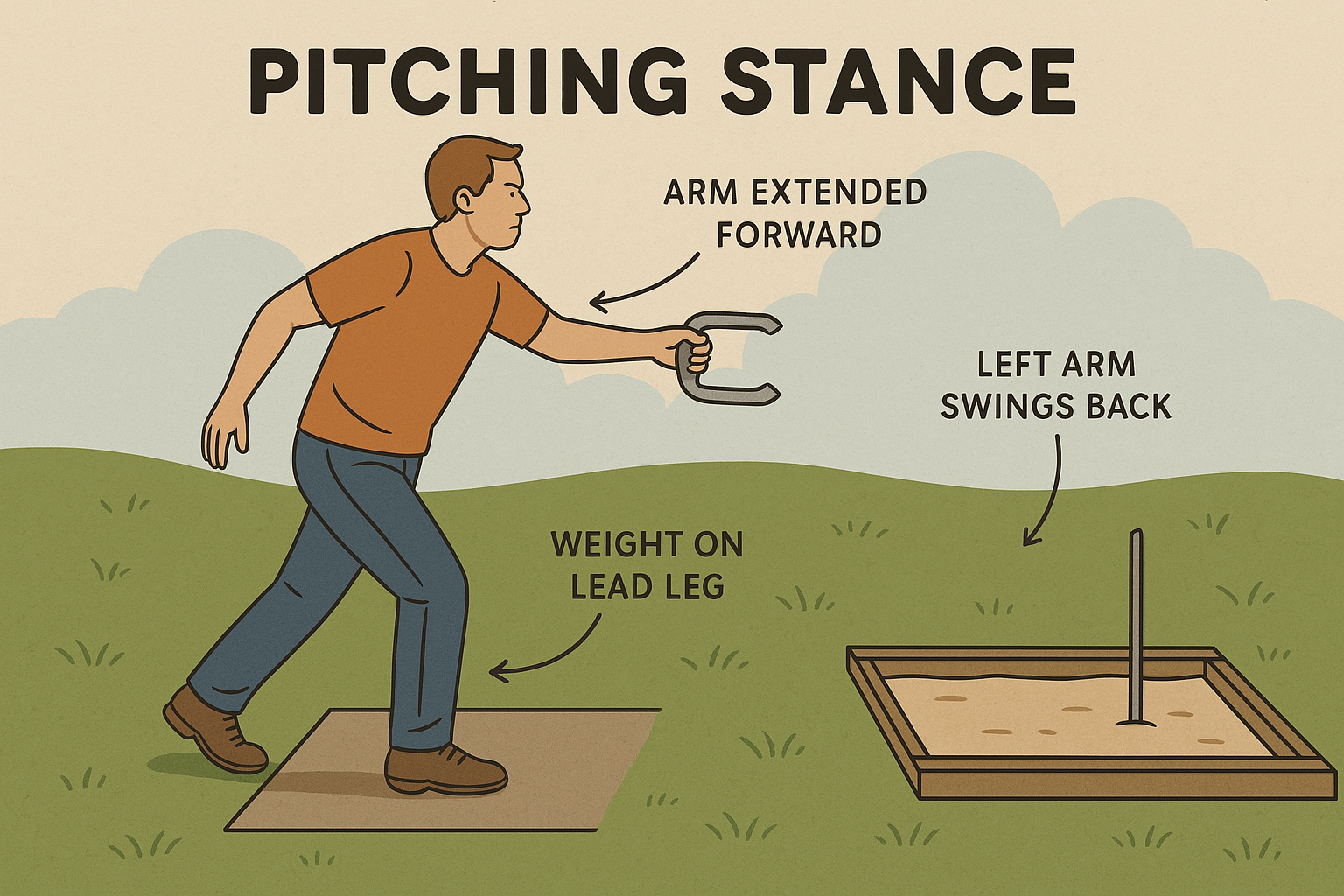 PITCHING STANCE

ARM EXTENDED FORWARD

LEFT ARM SWINGS BACK

WEIGHT ON LEAD LEG